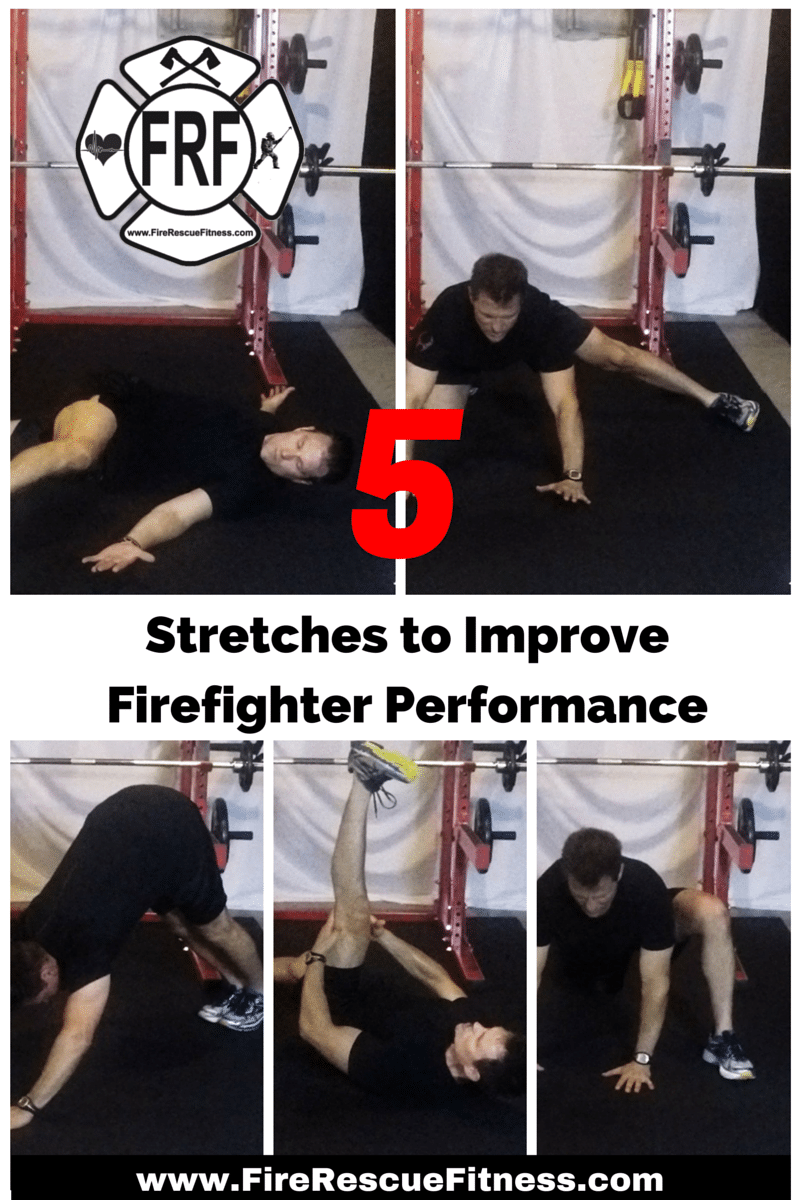 FRF
www.FireRescueFitness.com

5

Stretches to Improve Firefighter Performance

www.FireRescueFitness.com